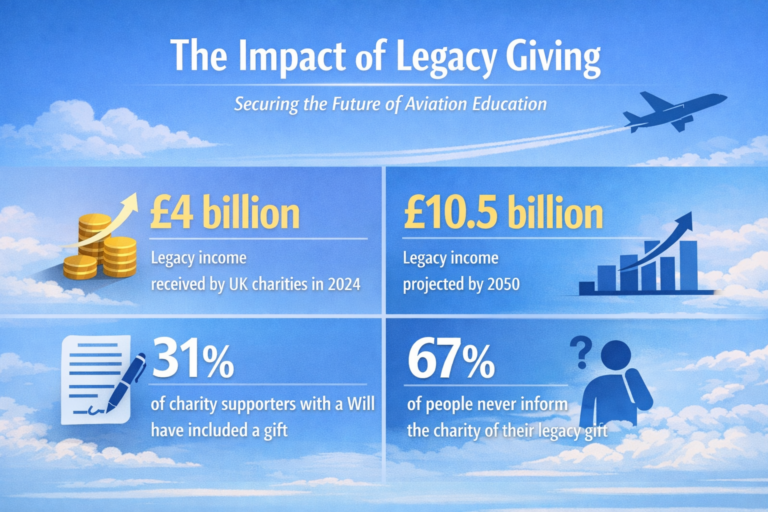 The Impact of Legacy Giving

Securing the Future of Aviation Education

£4 billion

Legacy income received by UK charities in 2024

£10.5 billion

Legacy income projected by 2050

31%

of charity supporters with a Will have included a gift

67%

of people never inform the charity of their legacy gift